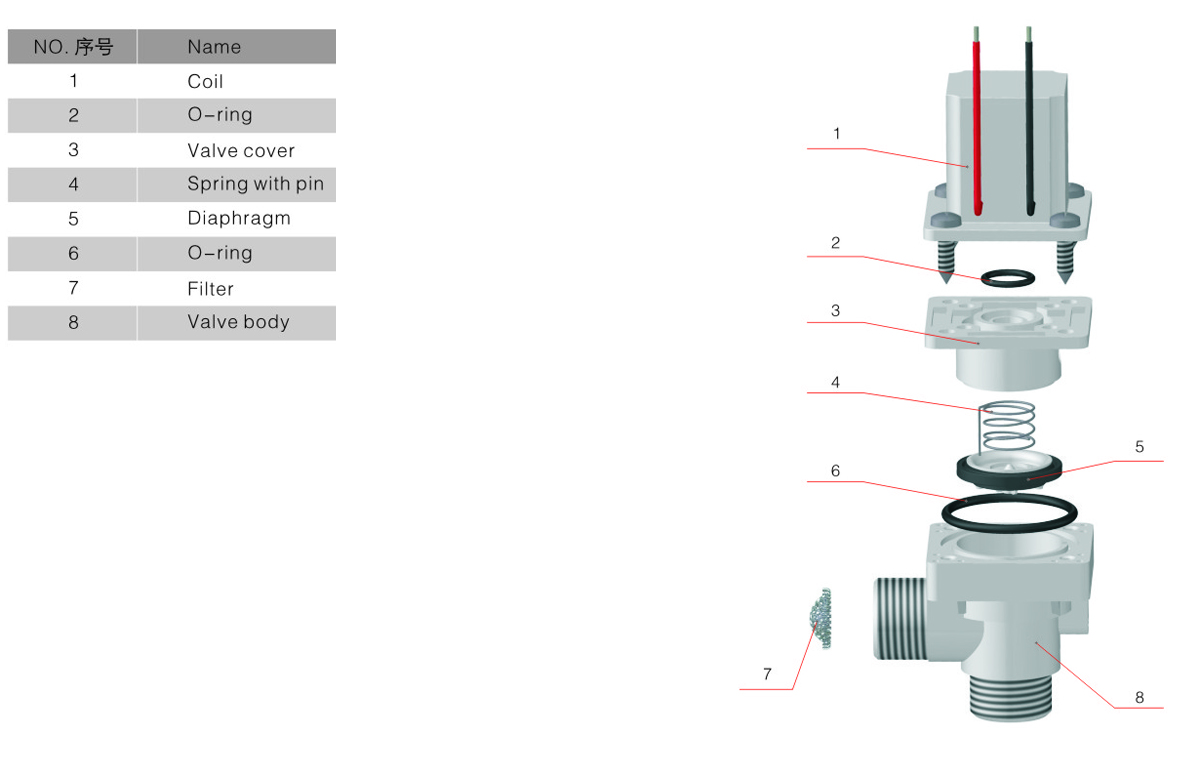 | NO. 序号 | Name |
|---|---|
| 1 | Coil |
| 2 | O-ring |
| 3 | Valve cover |
| 4 | Spring with pin |
| 5 | Diaphragm |
| 6 | O-ring |
| 7 | Filter |
| 8 | Valve body |

1
2
3
4
5
6
7
8