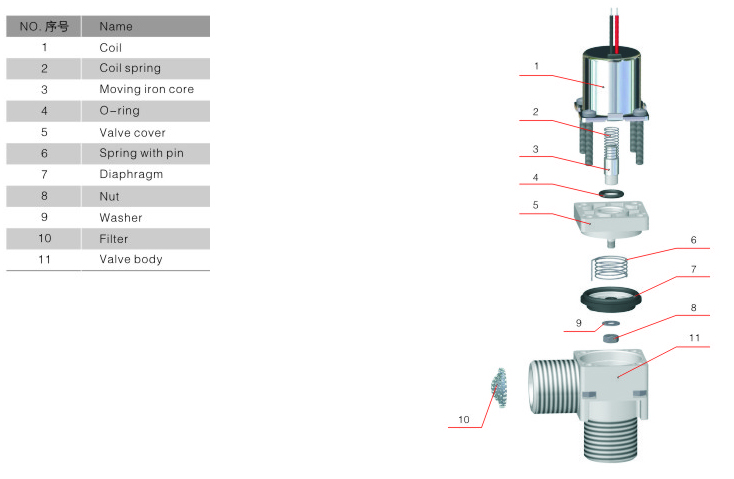 | NO. 序号 | Name |
|---|---|
| 1 | Coil |
| 2 | Coil spring |
| 3 | Moving iron core |
| 4 | O-ring |
| 5 | Valve cover |
| 6 | Spring with pin |
| 7 | Diaphragm |
| 8 | Nut |
| 9 | Washer |
| 10 | Filter |
| 11 | Valve body |

1
2
3
4
5
6
7
9
8
11
10