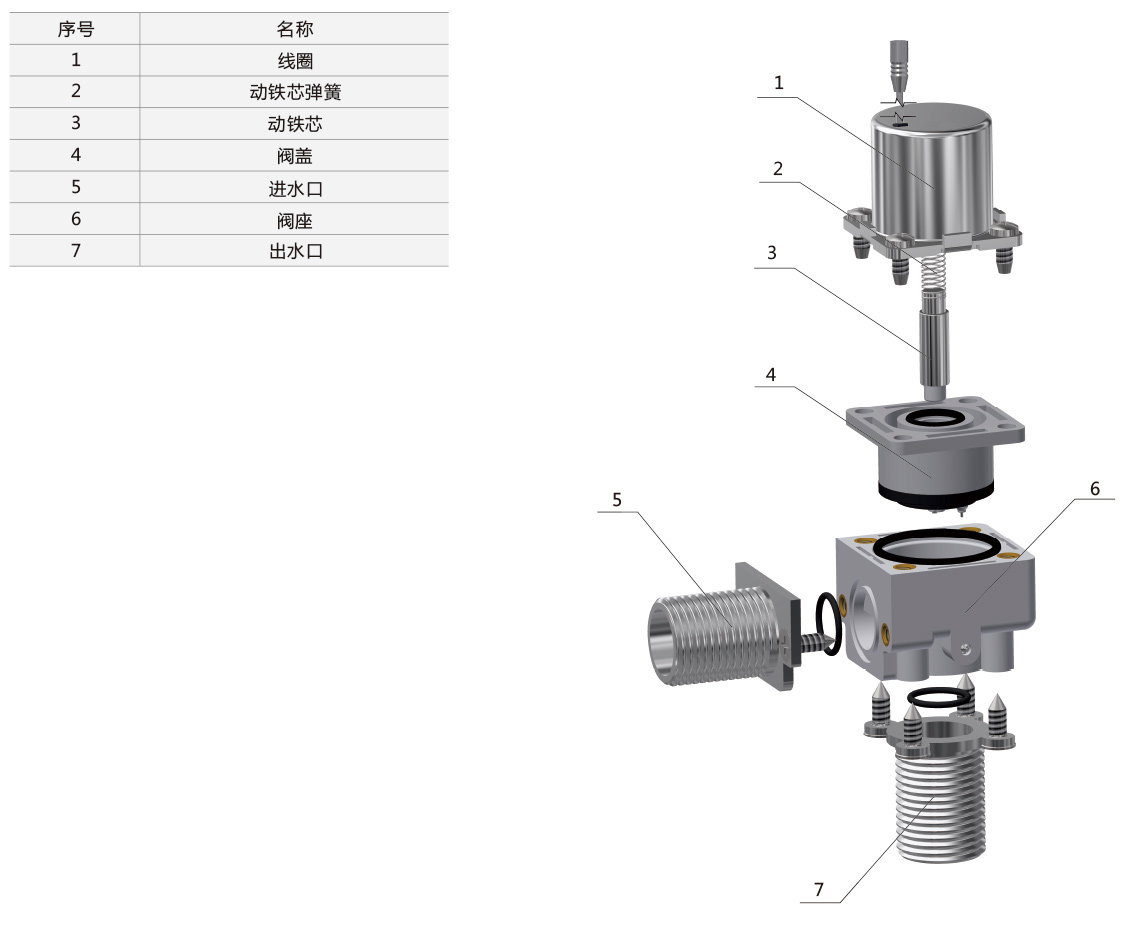 | 序号 | 名称 |
|---|---|
| 1 | 线圈 |
| 2 | 动铁芯弹簧 |
| 3 | 动铁芯 |
| 4 | 阀盖 |
| 5 | 进水口 |
| 6 | 阀座 |
| 7 | 出水口 |

1

2

3

4

5

6

7