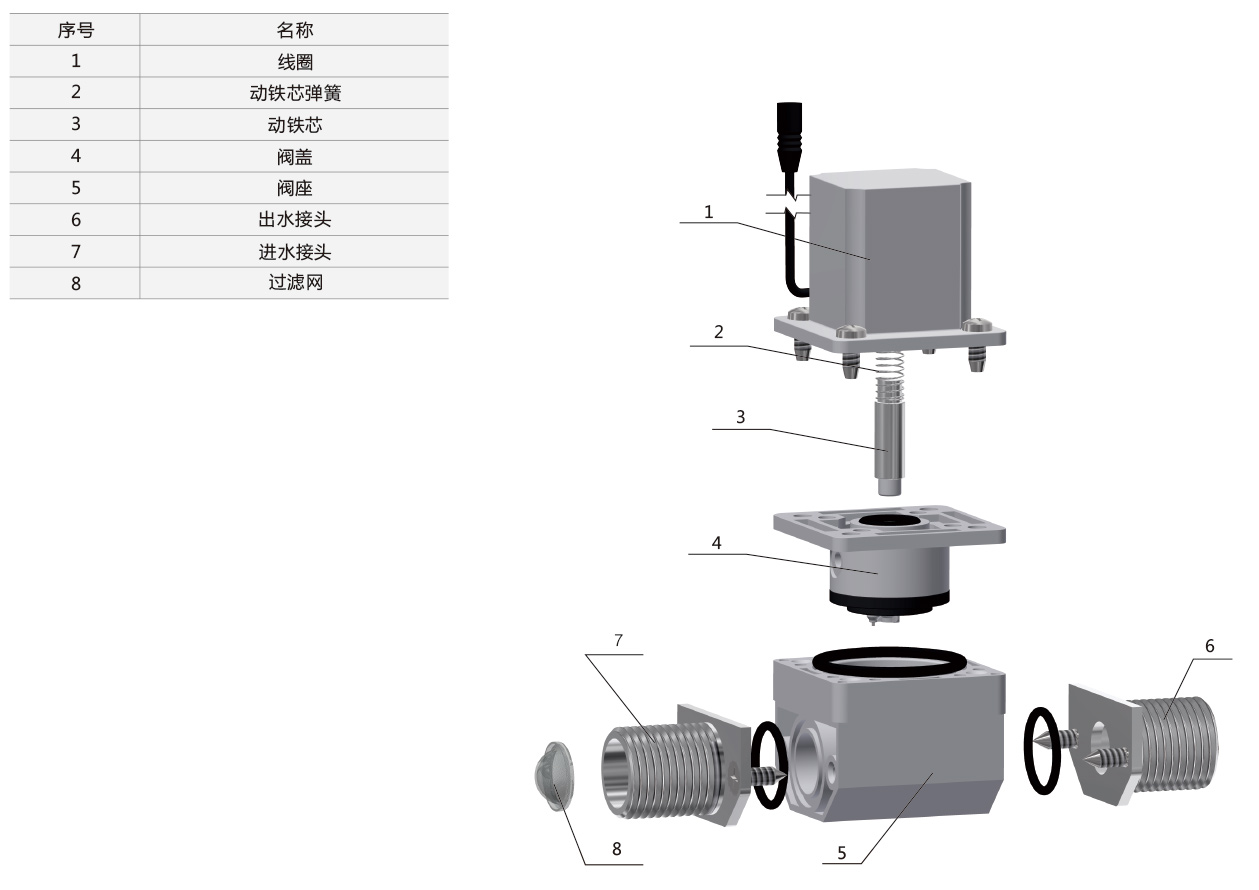 | 序号 | 名称 |
|---|---|
| 1 | 线圈 |
| 2 | 动铁芯弹簧 |
| 3 | 动铁芯 |
| 4 | 阀盖 |
| 5 | 阀座 |
| 6 | 出水接头 |
| 7 | 进水接头 |
| 8 | 过滤网 |

1
2
3
4
7
6
8
5