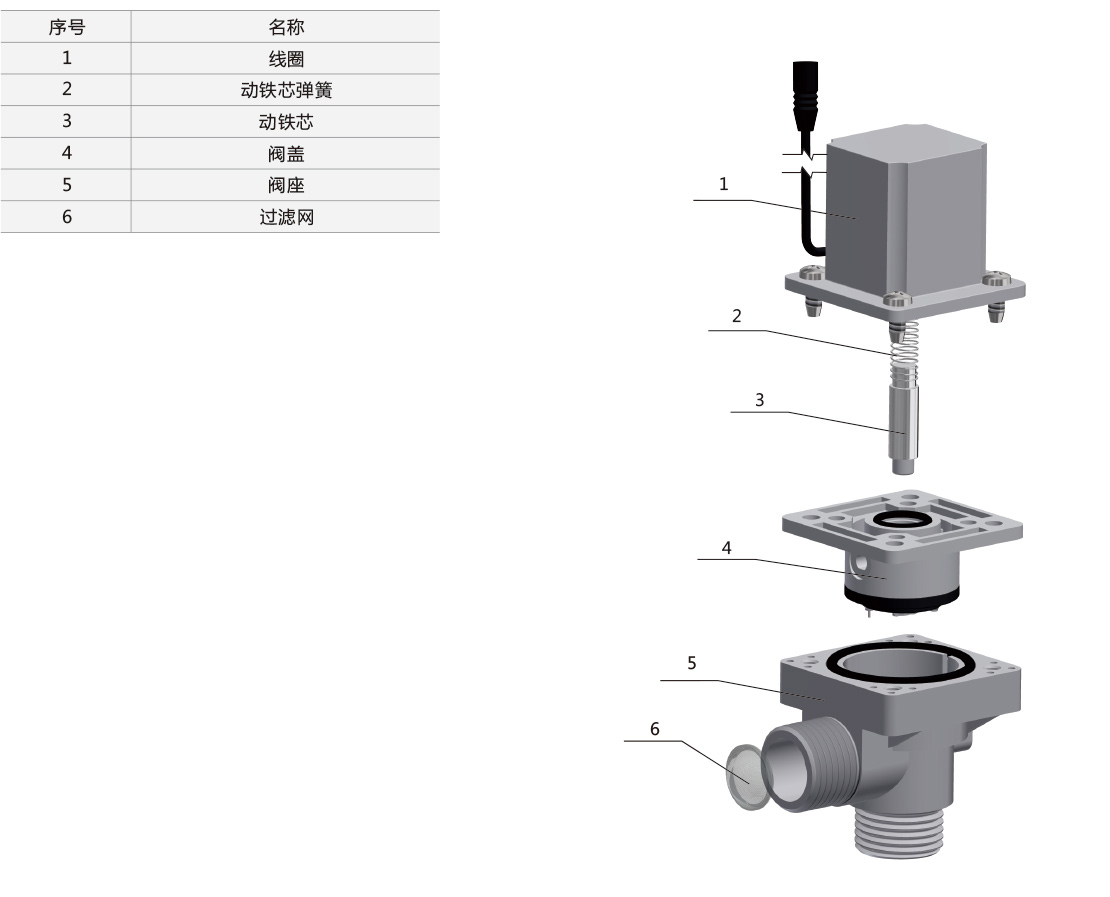 | 序号 | 名称 |
|---|---|
| 1 | 线圈 |
| 2 | 动铁芯弹簧 |
| 3 | 动铁芯 |
| 4 | 阀盖 |
| 5 | 阀座 |
| 6 | 过滤网 |

1

2

3

4

5

6